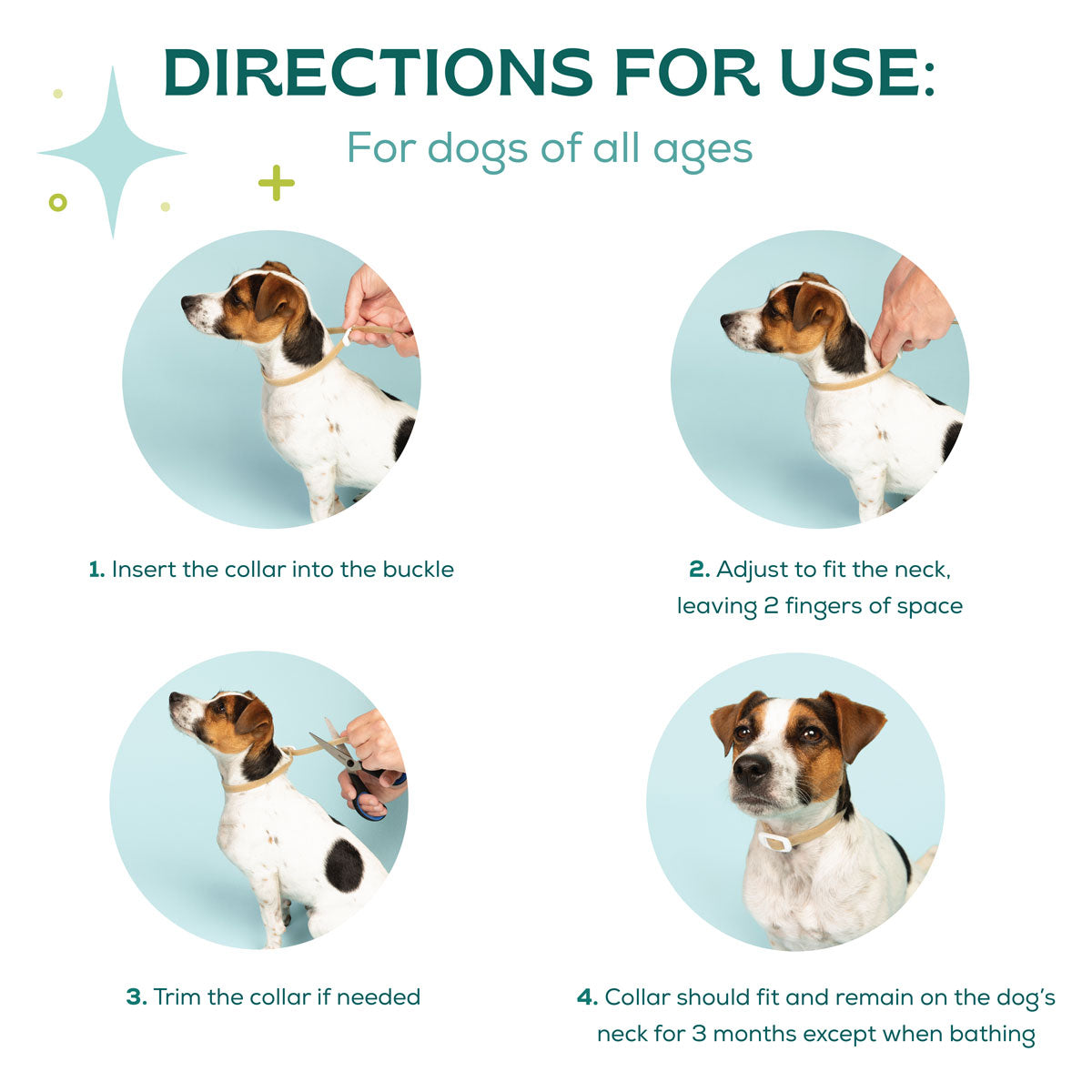 DIRECTIONS FOR USE:

For dogs of all ages

1. Insert the collar into the buckle

2. Adjust to fit the neck, leaving 2 fingers of space

3. Trim the collar if needed

4. Collar should fit and remain on the dog's neck for 3 months except when bathing